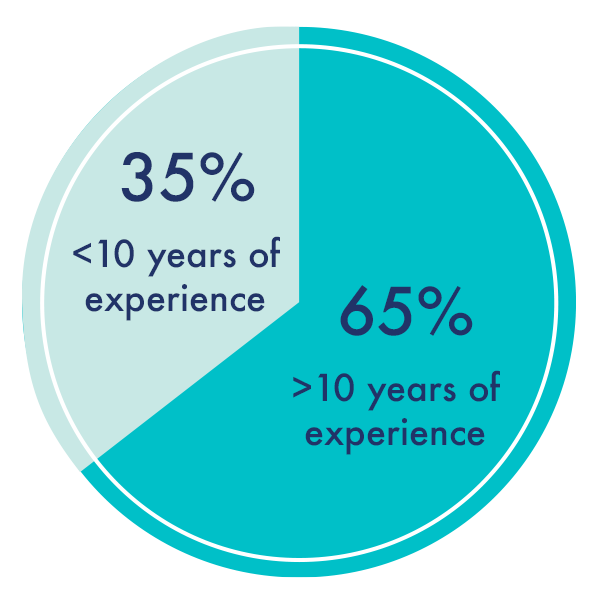 35%
<10 years of experience

65%
>10 years of experience