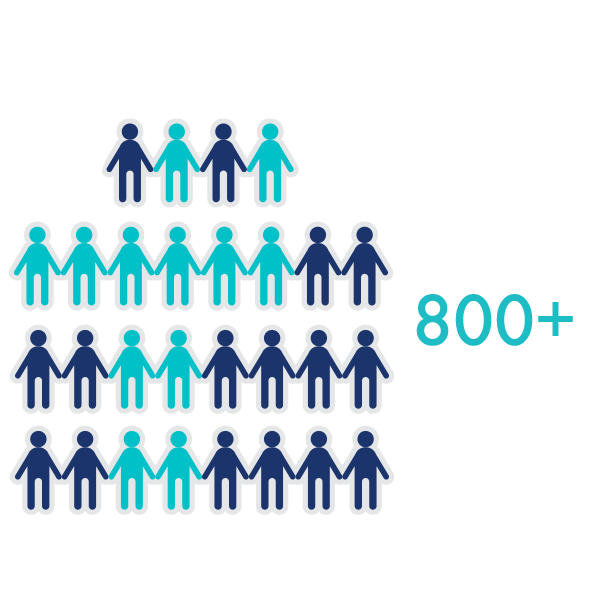 800+